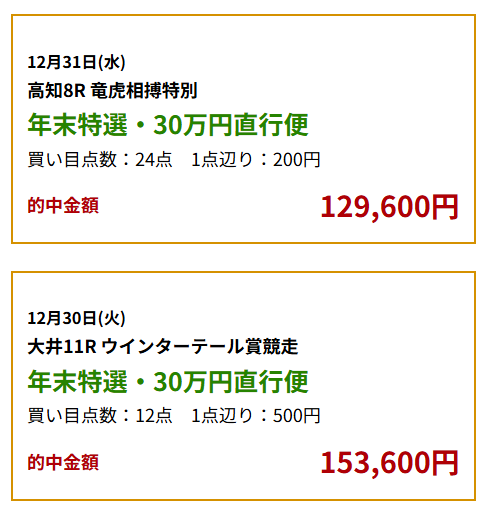 12月31日(水)
高知8R 竜虎相搏特別
年末特選・30万円直行便
買い目点数：24点 1点辺り：200円
的中金額
129,600円

12月30日(火)
大井11R ウインターテール賞競走
年末特選・30万円直行便
買い目点数：12点 1点辺り：500円
的中金額
153,600円